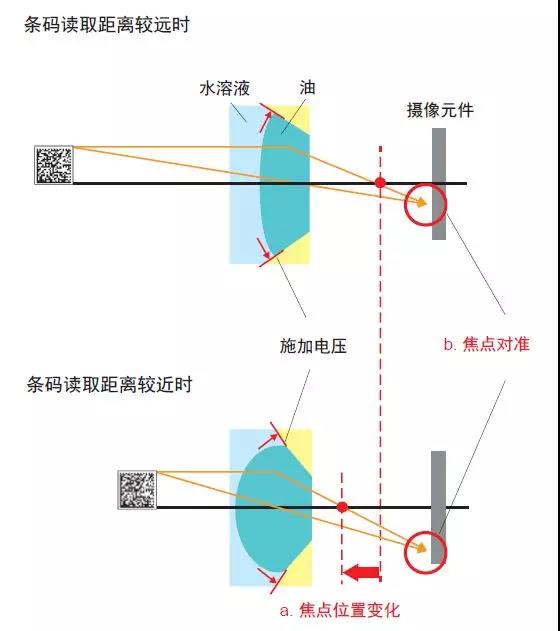 条码读取距离较远时

水溶液

油

摄像元件

施加电压

b. 焦点对准

条码读取距离较近时

a. 焦点位置变化